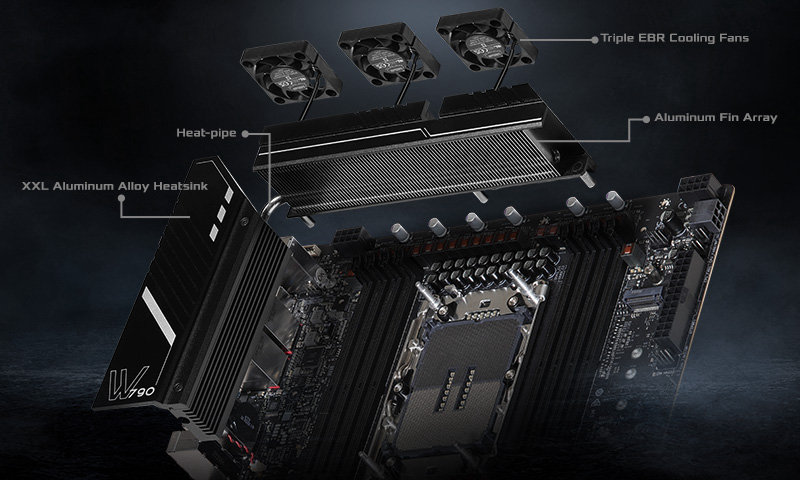 Triple EBR Cooling Fans

Heat-pipe

Aluminum Fin Array

XXL Aluminum Alloy Heatsink

W790